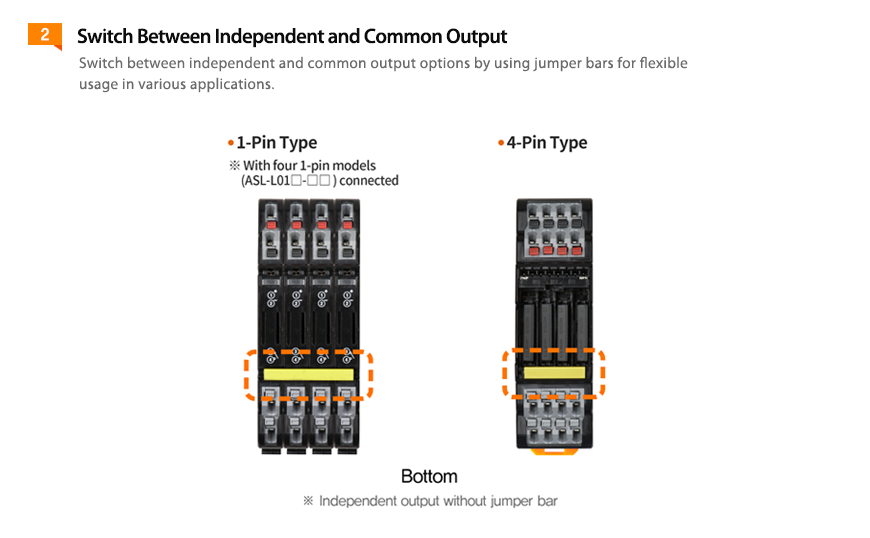 2 Switch Between Independent and Common Output

Switch between independent and common output options by using jumper bars for flexible usage in various applications.

• 1-Pin Type
※ With four 1-pin models (ASL-L01□-□□) connected

• 4-Pin Type

Bottom
※ Independent output without jumper bar