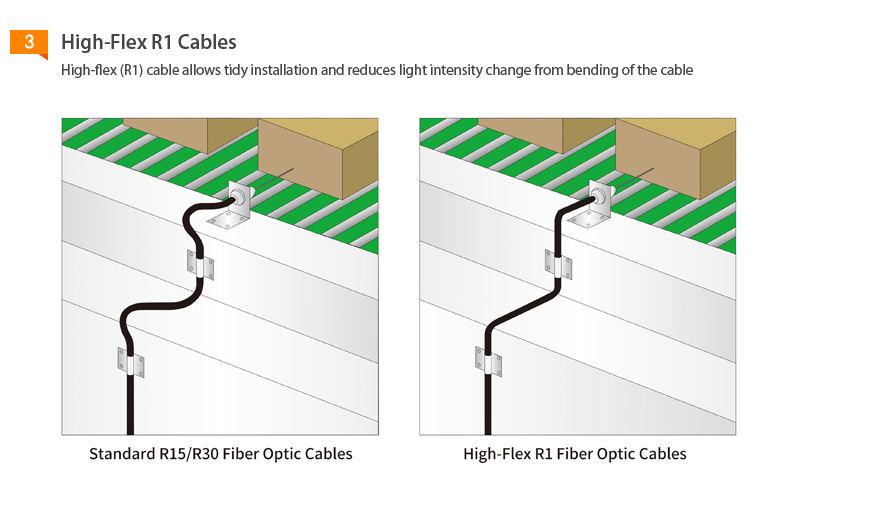 3 High-Flex R1 Cables

High-flex (R1) cable allows tidy installation and reduces light intensity change from bending of the cable

Standard R15/R30 Fiber Optic Cables

High-Flex R1 Fiber Optic Cables